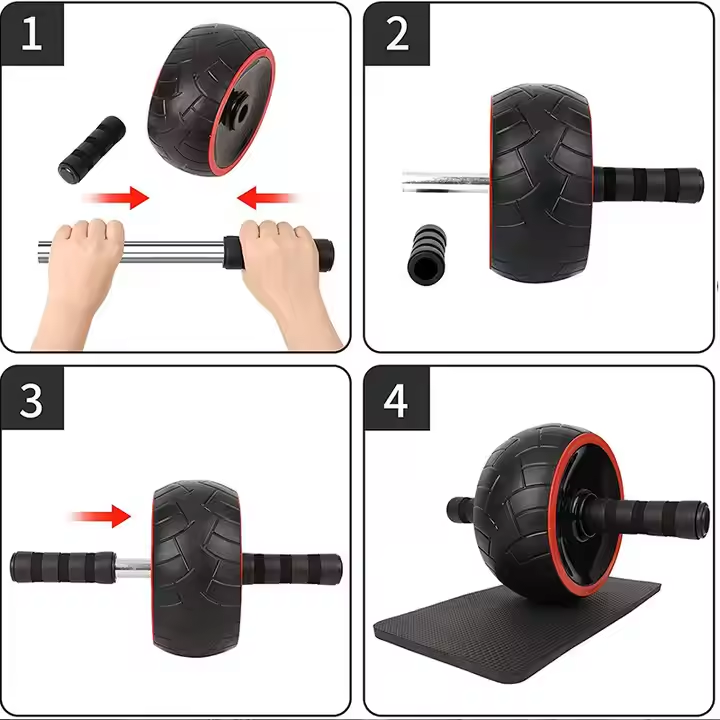 1

2

3

4