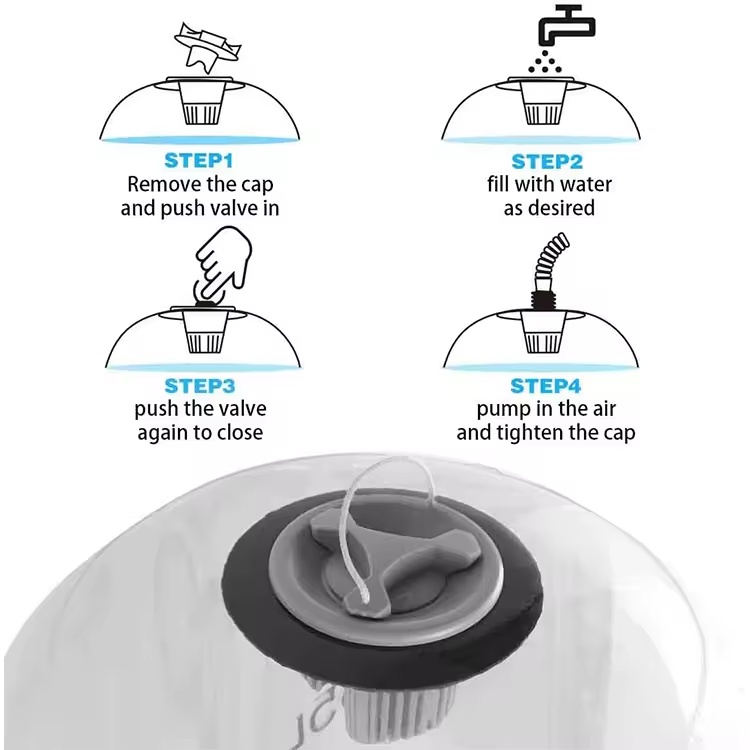 STEP1
Remove the cap and push valve in

STEP2
fill with water as desired

STEP3
push the valve again to close

STEP4
pump in the air and tighten the cap