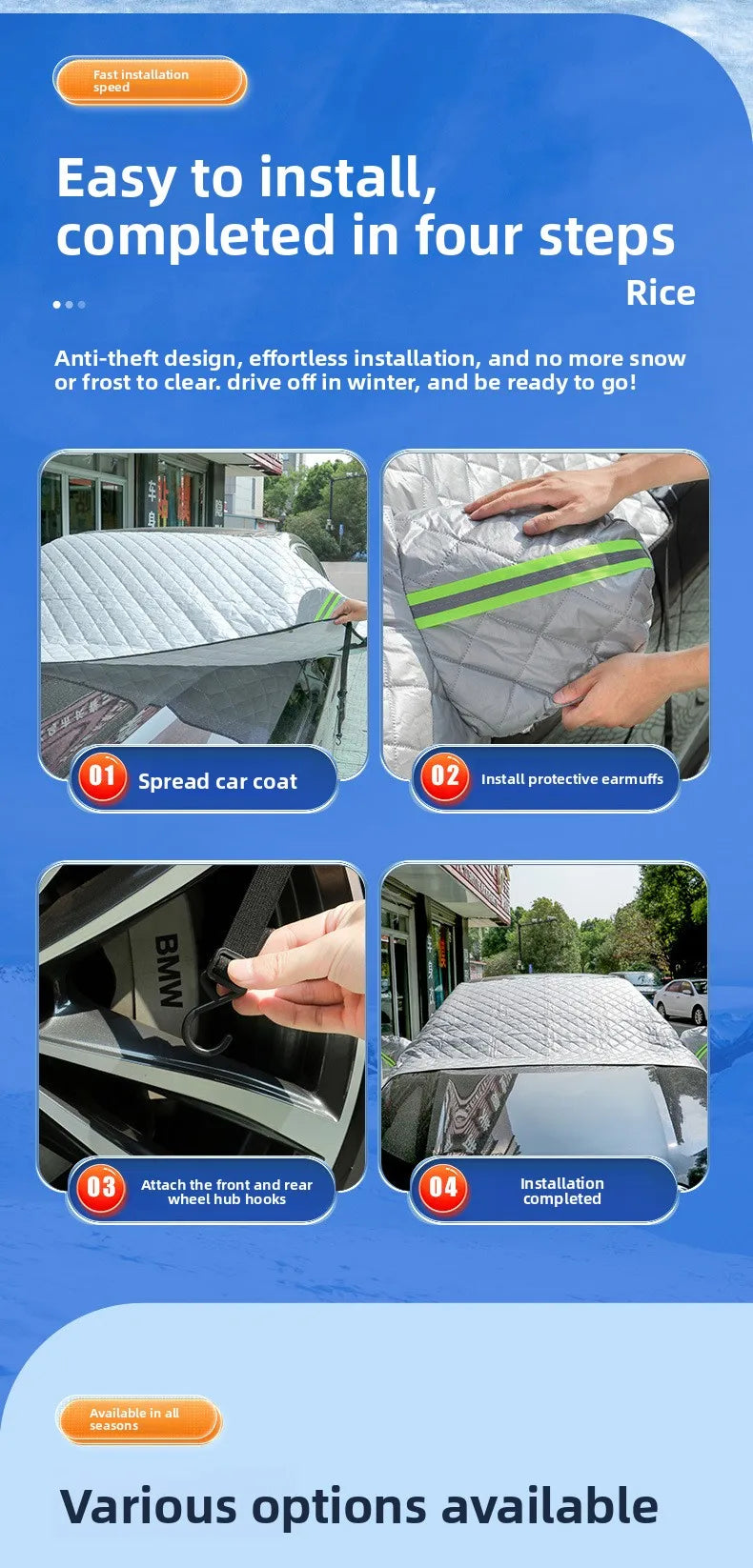 Fast installation speed

Easy to install, completed in four steps

Rice

Anti-theft design, effortless installation, and no more snow or frost to clear. drive off in winter, and be ready to go!

01 Spread car coat

02 Install protective earmuffs

BMW

03 Attach the front and rear wheel hub hooks

04 Installation completed

Available in all seasons

Various options available