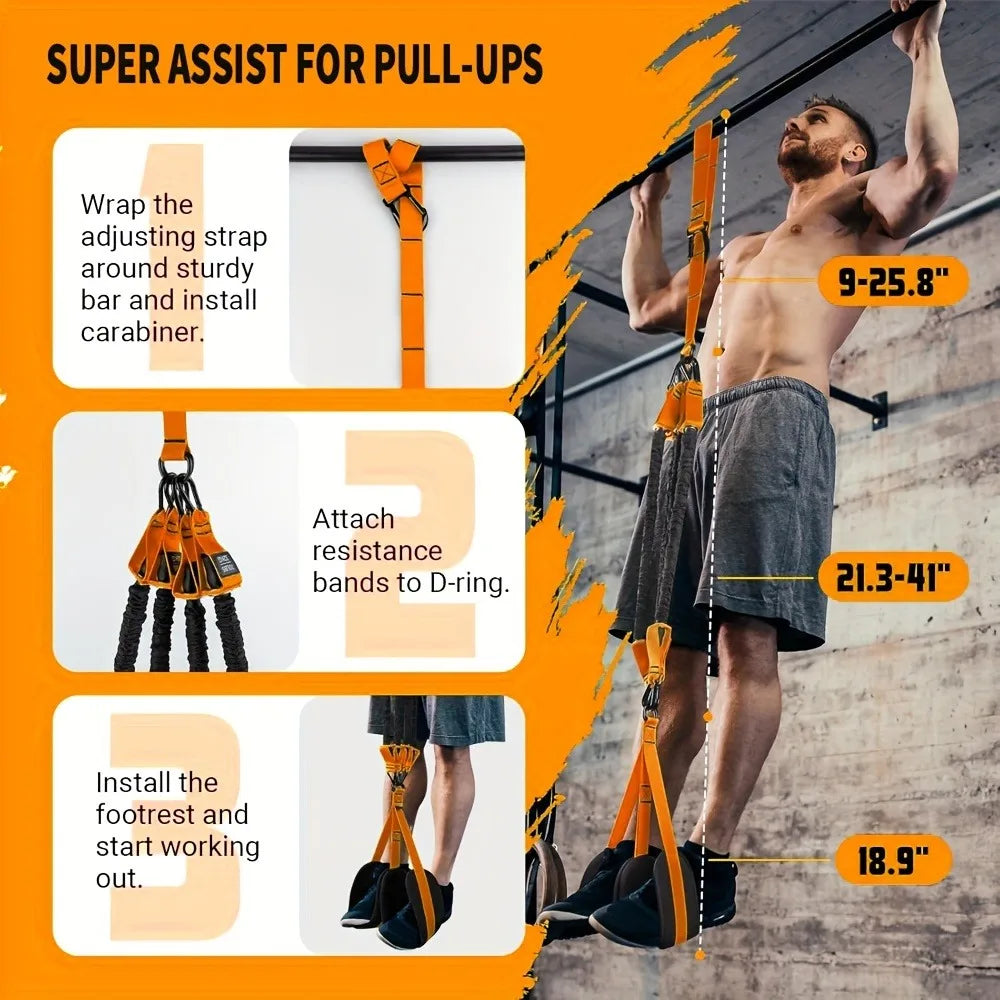 SUPER ASSIST FOR PULL-UPS

1

Wrap the adjusting strap around sturdy bar and install carabiner.

2

Attach resistance bands to D-ring.

3

Install the footrest and start working out.

9-25.8"

21.3-41"

18.9"