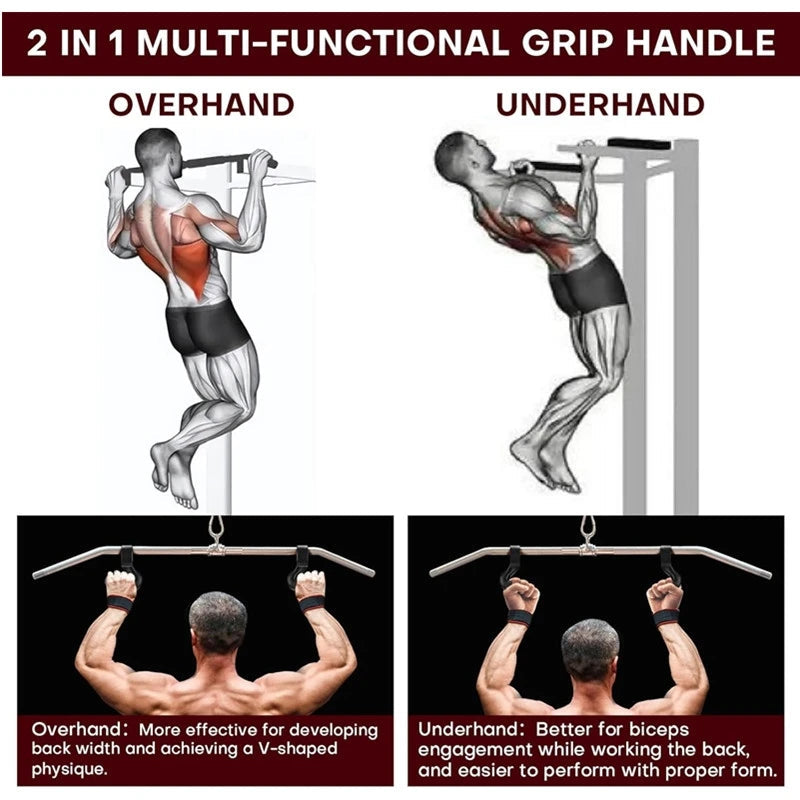 2 IN 1 MULTI-FUNCTIONAL GRIP HANDLE

OVERHAND

UNDERHAND

Overhand: More effective for developing back width and achieving a V-shaped physique.

Underhand: Better for biceps engagement while working the back, and easier to perform with proper form.