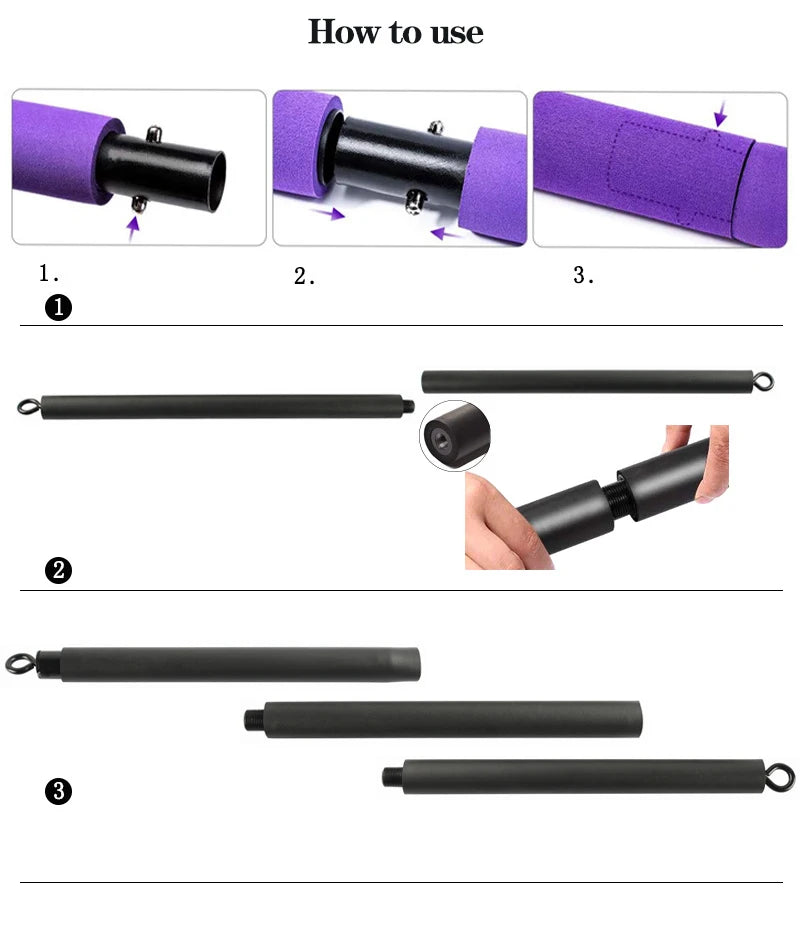 How to use

1.

2.

3.

❶

❷

❸