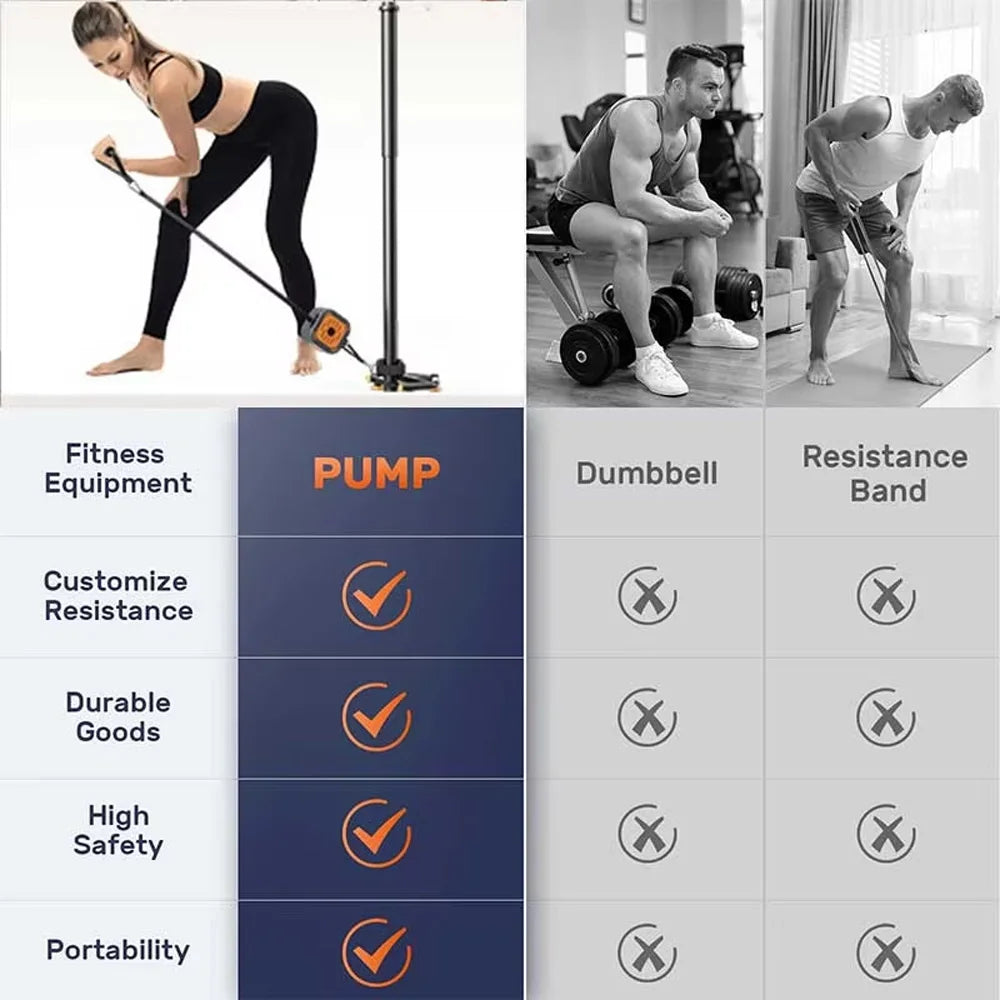 | Fitness Equipment | PUMP | Dumbbell | Resistance Band |
|---|---|---|---|
| Customize Resistance | ✓ | ✗ | ✗ |
| Durable Goods | ✓ | ✗ | ✗ |
| High Safety | ✓ | ✗ | ✗ |
| Portability | ✓ | ✗ | ✗ |