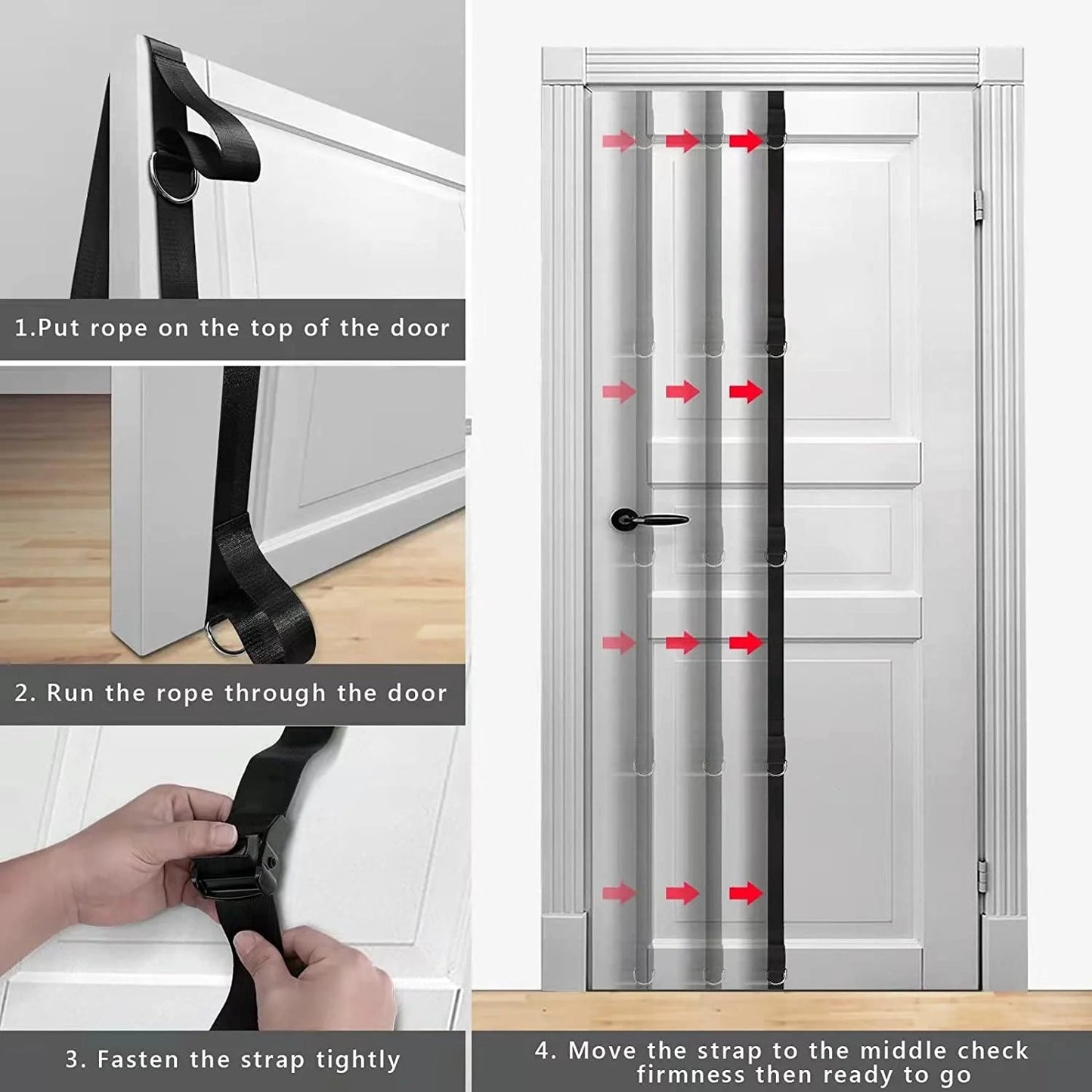 1.Put rope on the top of the door

2. Run the rope through the door

3. Fasten the strap tightly

4. Move the strap to the middle check firmness then ready to go