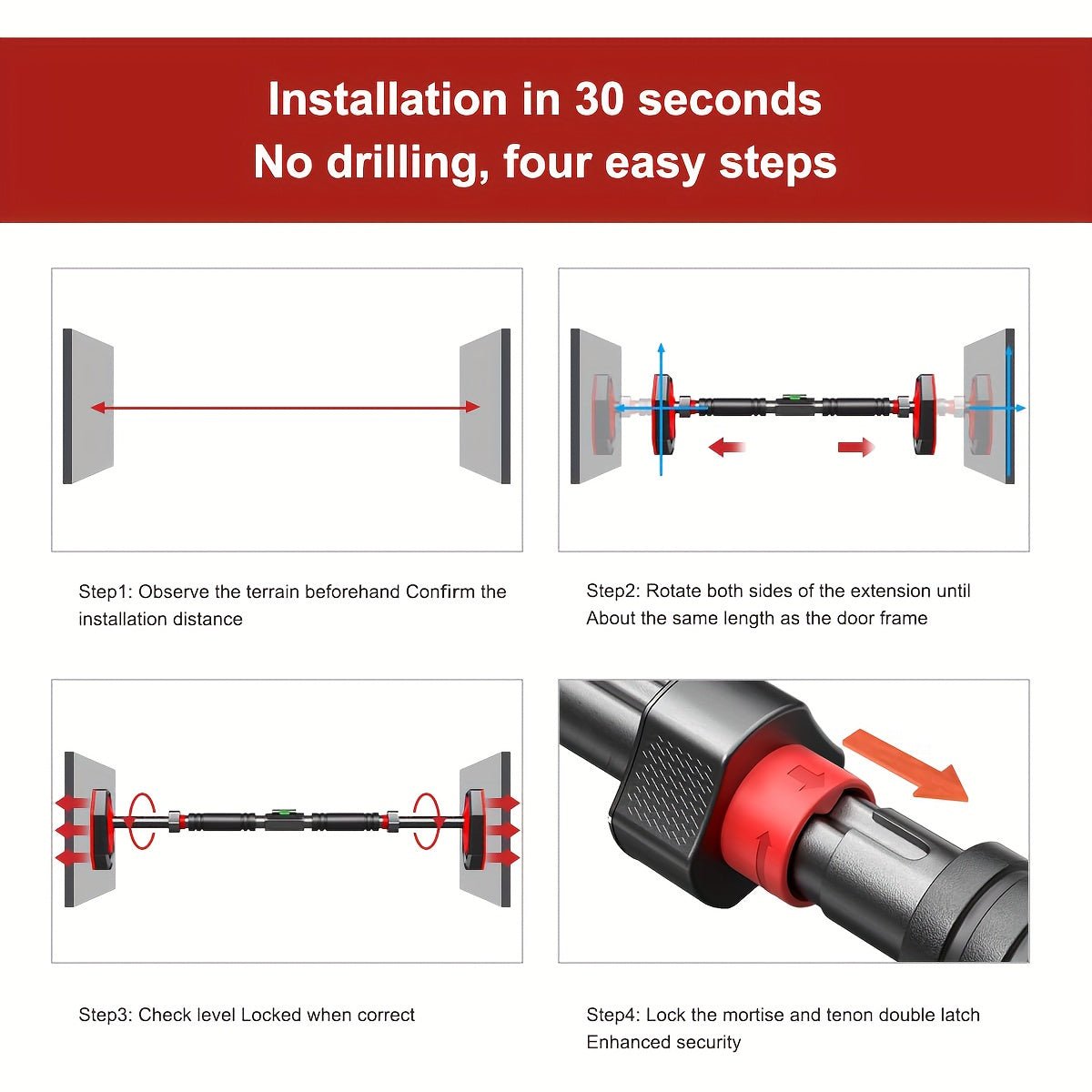 Installation in 30 seconds
No drilling, four easy steps

Step1: Observe the terrain beforehand Confirm the installation distance

Step2: Rotate both sides of the extension until About the same length as the door frame

Step3: Check level Locked when correct

Step4: Lock the mortise and tenon double latch Enhanced security