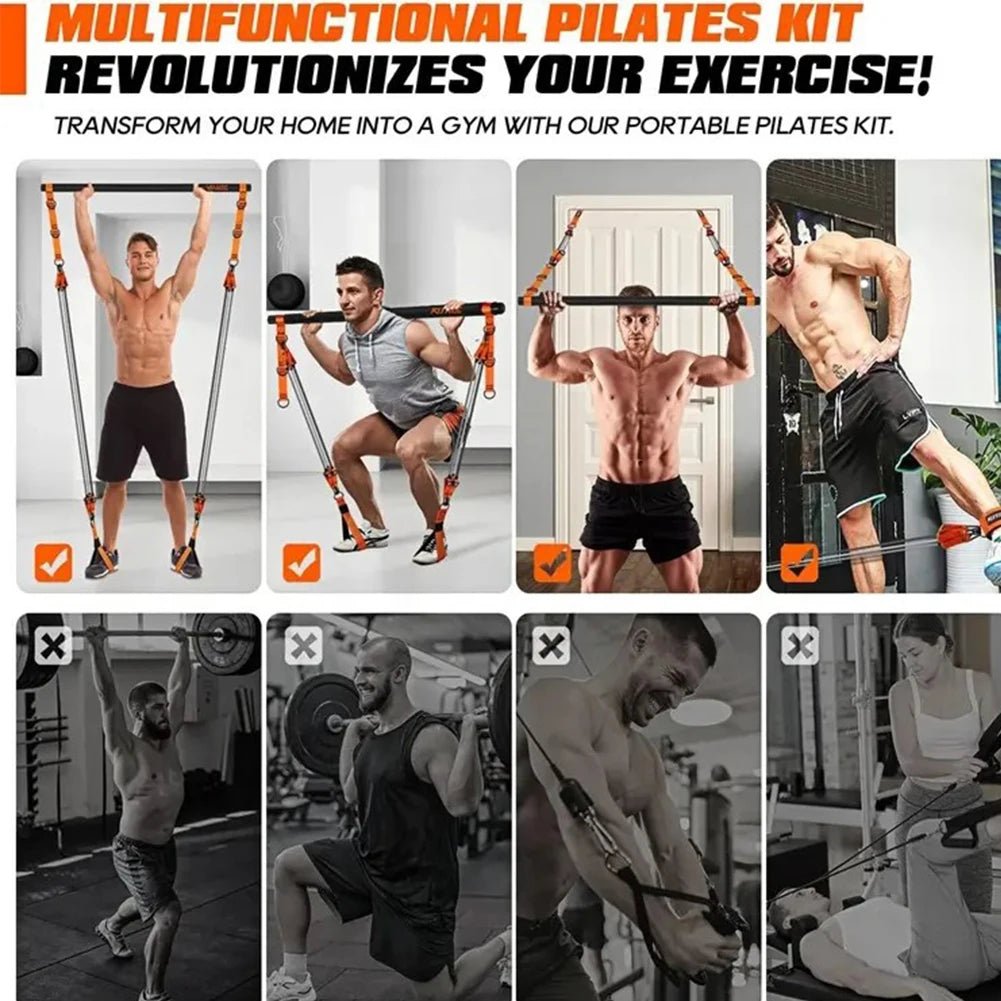 MULTIFUNCTIONAL PILATES KIT REVOLUTIONIZES YOUR EXERCISE!

TRANSFORM YOUR HOME INTO A GYM WITH OUR PORTABLE PILATES KIT.